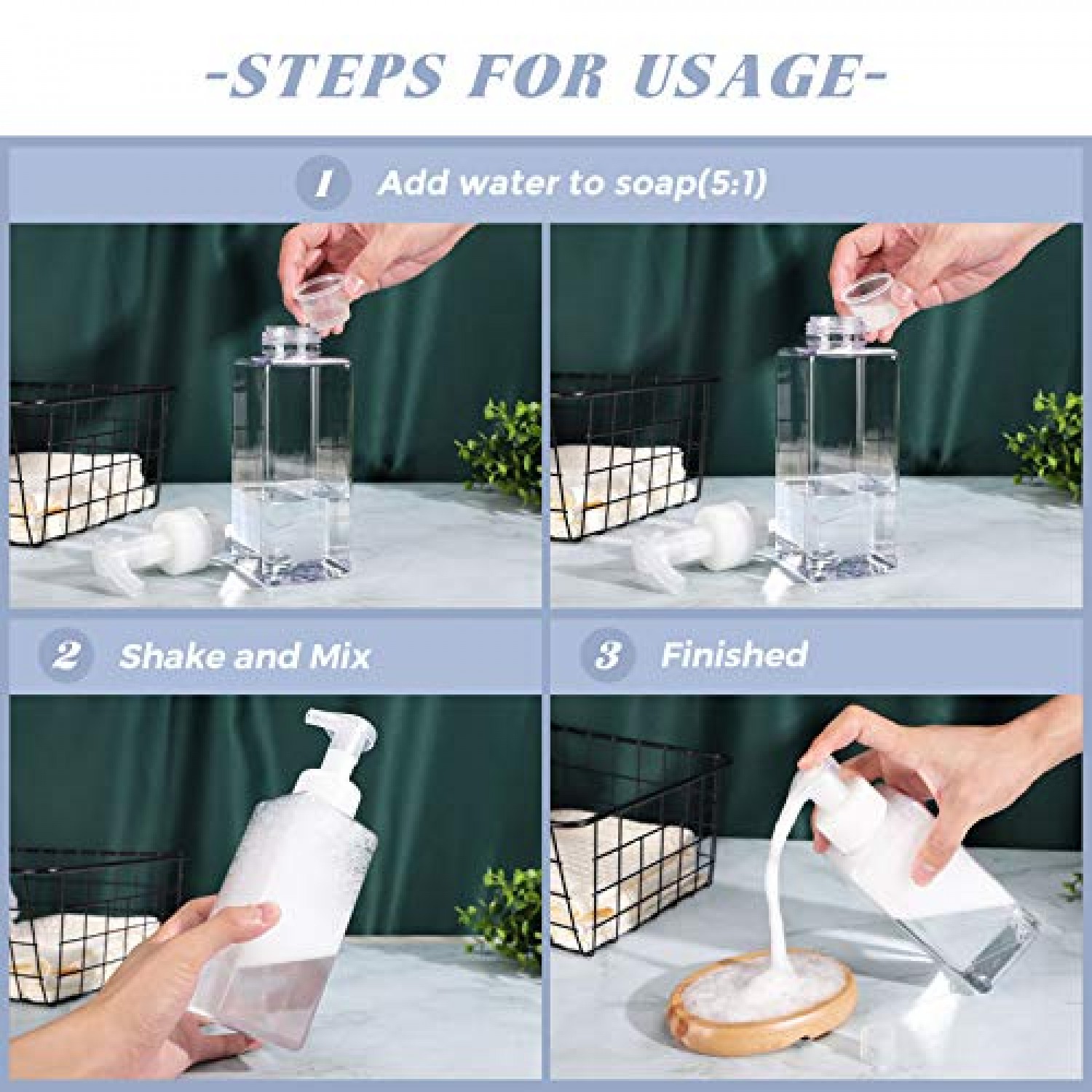 -STEPS FOR USAGE-

1 Add water to soap(5:1)

2 Shake and Mix

3 Finished